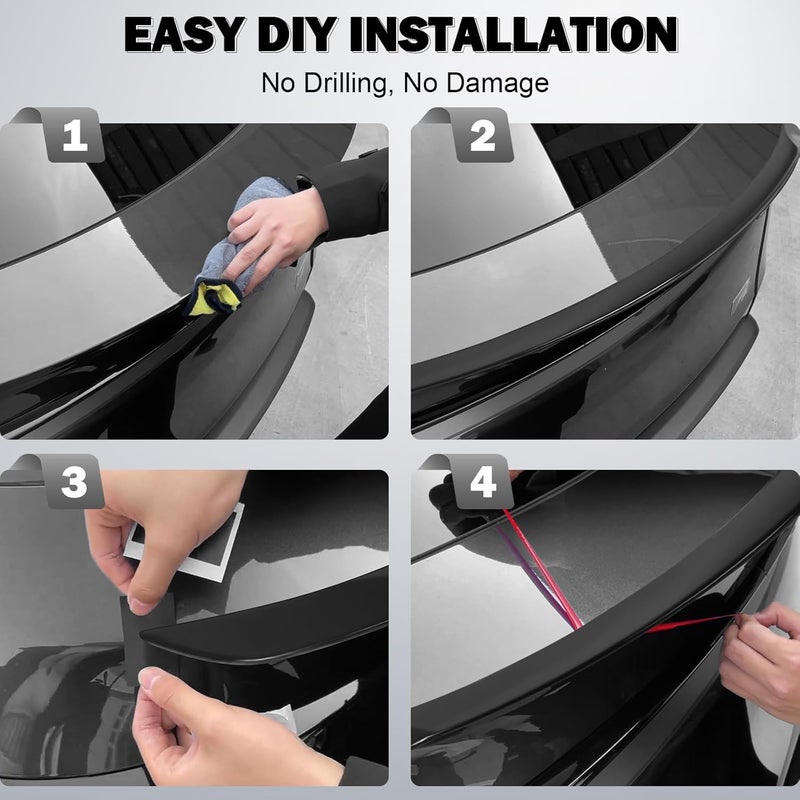 EASY DIY INSTALLATION

No Drilling, No Damage

1

2

3

4